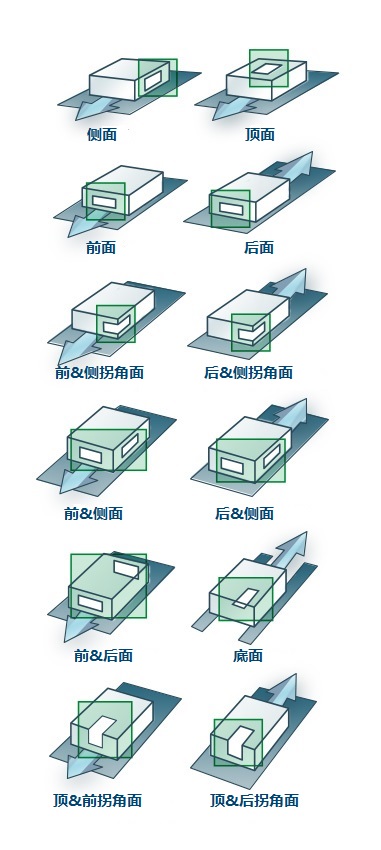 侧面

顶面

前面

后面

前&侧拐角面

后&侧拐角面

前&侧面

后&侧面

前&后面

底面

顶&前拐角面

顶&后拐角面